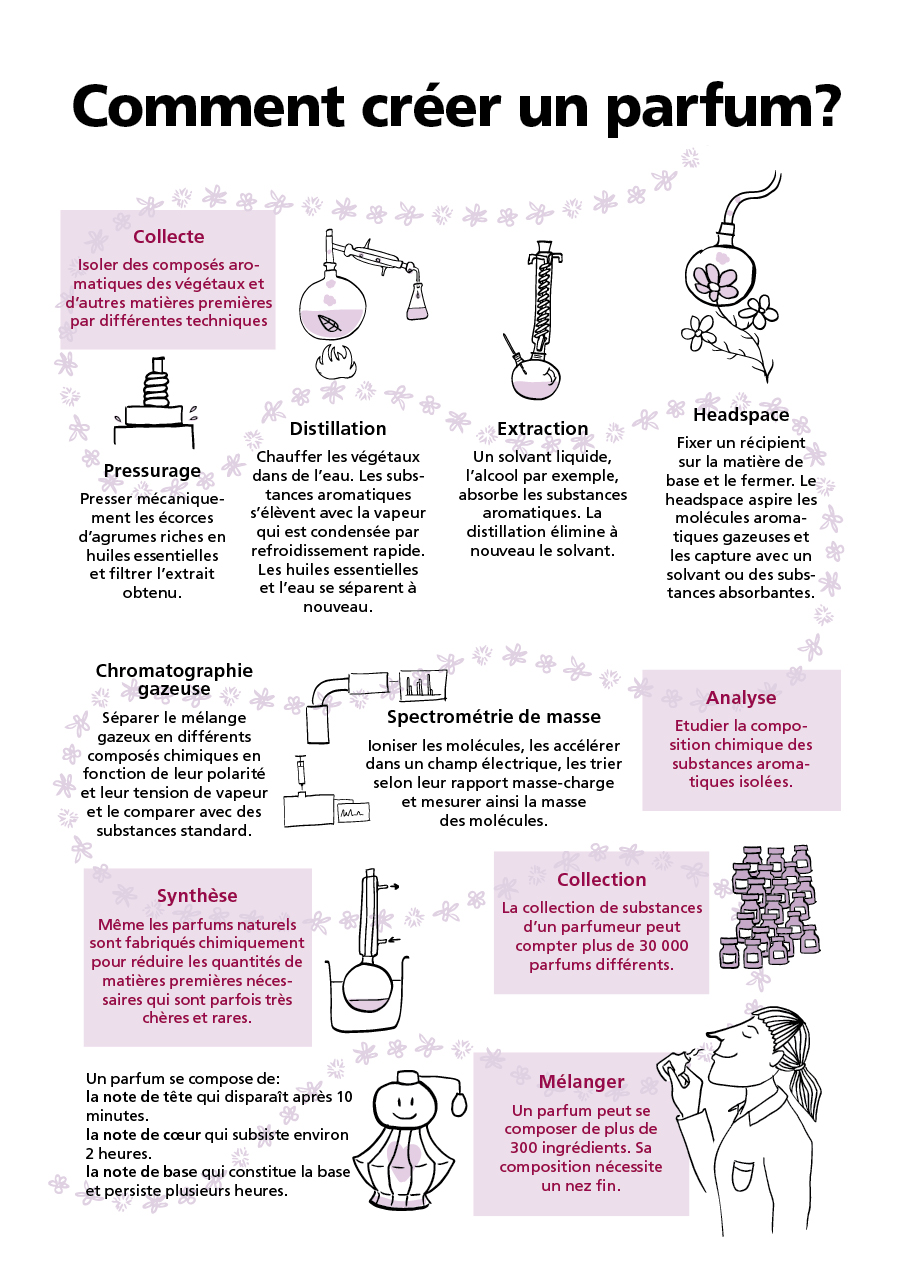 Comment créer un parfum?

Collecte
Isoler des composés aromatiques des végétaux et d'autres matières premières par différentes techniques

Pressurage
Presser mécaniquement les écorces d'agrumes riches en huiles essentielles et filtrer l'extrait obtenu.

Distillation
Chauffer les végétaux dans de l'eau. Les substances aromatiques s'élèvent avec la vapeur qui est condensée par refroidissement rapide. Les huiles essentielles et l'eau se séparent à nouveau.

Extraction
Un solvant liquide, l'alcool par exemple, absorbe les substances aromatiques. La distillation élimine à nouveau le solvant.

Headspace
Fixer un récipient sur la matière de base et le fermer. Le headspace aspire les molécules aromatiques gazeuses et les capture avec un solvant ou des substances absorbantes.

Chromatographie gazeuse
Séparer le mélange gazeux en différents composés chimiques en fonction de leur polarité et leur tension de vapeur et le comparer avec des substances standard.

Spectrométrie de masse
Ioniser les molécules, les accélérer dans un champ électrique, les trier selon leur rapport masse-charge et mesurer ainsi la masse des molécules.

Analyse
Etudier la composition chimique des substances aromatiques isolées.

Synthèse
Même les parfums naturels sont fabriqués chimiquement pour réduire les quantités de matières premières nécessaires qui sont parfois très chères et rares.

Collection
La collection de substances d'un parfumeur peut compter plus de 30 000 parfums différents.

Un parfum se compose de:
la note de tête qui disparaît après 10 minutes.
la note de cœur qui subsiste environ 2 heures.
la note de base qui constitue la base et persiste plusieurs heures.

Mélanger
Un parfum peut se composer de plus de 300 ingrédients. Sa composition nécessite un nez fin.